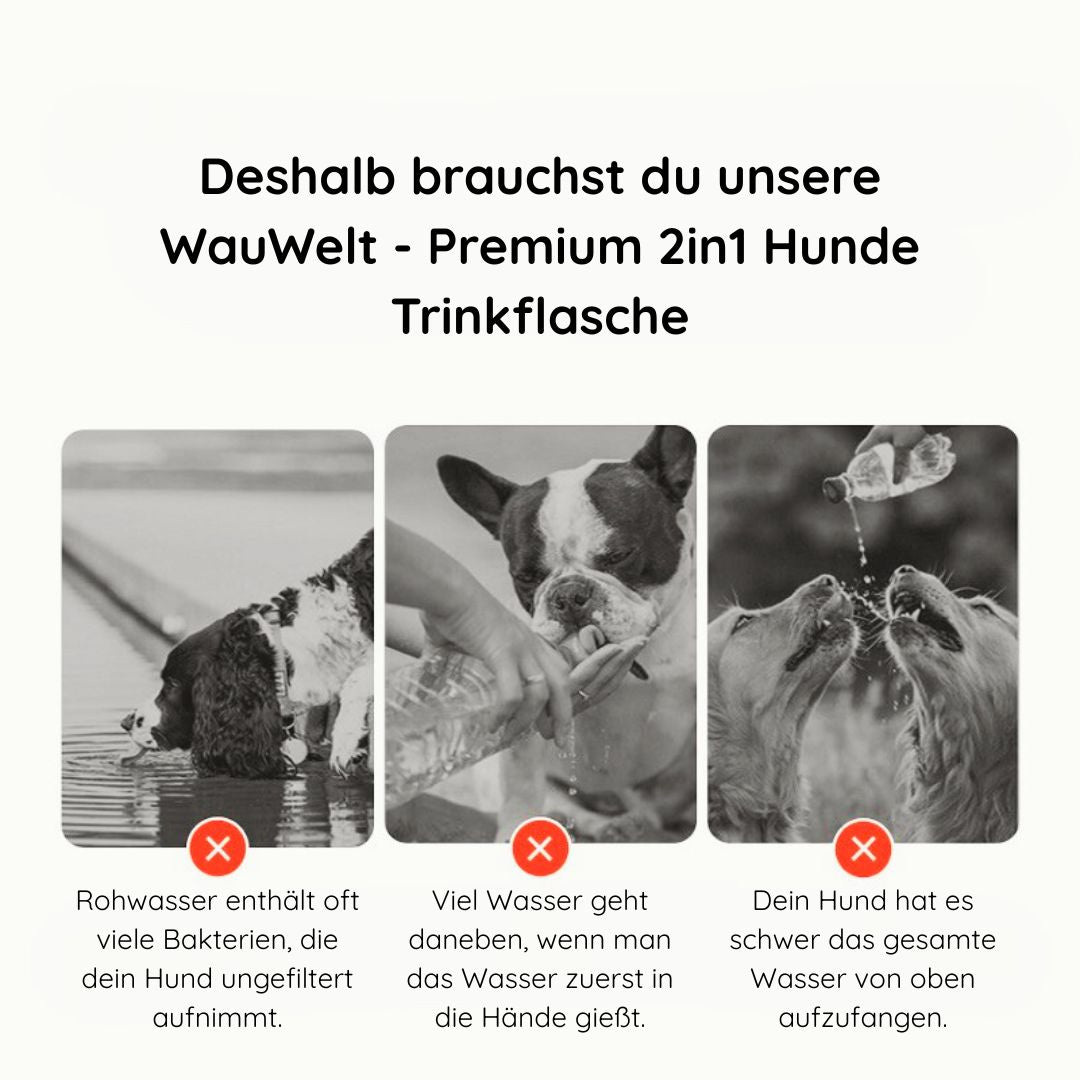 Deshalb brauchst du unsere WauWelt - Premium 2in1 Hunde Trinkflasche

Rohwasser enthält oft viele Bakterien, die dein Hund ungefiltert aufnimmt.

Viel Wasser geht daneben, wenn man das Wasser zuerst in die Hände gießt.

Dein Hund hat es schwer das gesamte Wasser von oben aufzufangen.