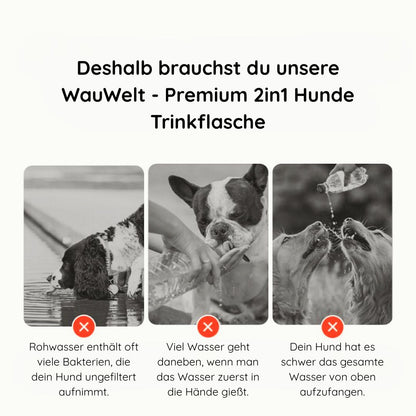 Deshalb brauchst du unsere WauWelt - Premium 2in1 Hunde Trinkflasche

Rohwasser enthält oft viele Bakterien, die dein Hund ungefiltert aufnimmt.

Viel Wasser geht daneben, wenn man das Wasser zuerst in die Hände gießt.

Dein Hund hat es schwer das gesamte Wasser von oben aufzufangen.